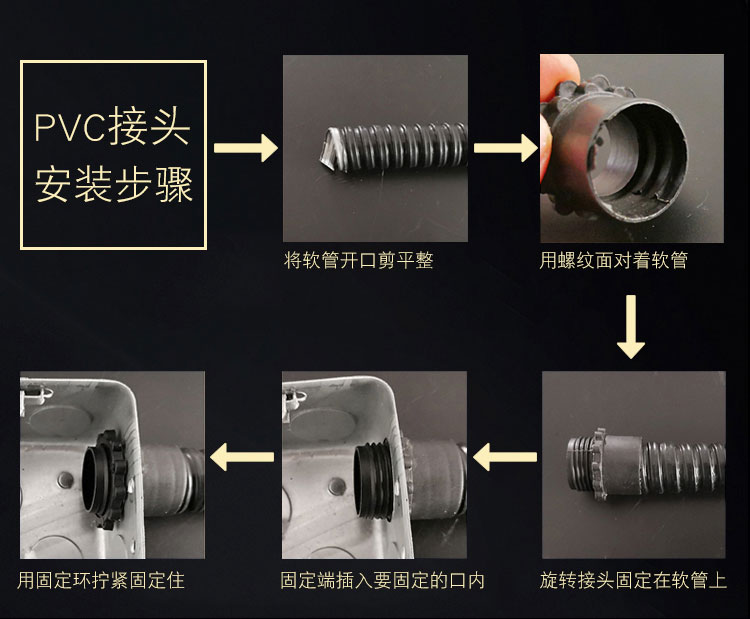 PVC接头
安装步骤

将软管开口剪平整

用螺纹面对着软管

旋转接头固定在软管上

固定端插入要固定的口内

用固定环拧紧固定住