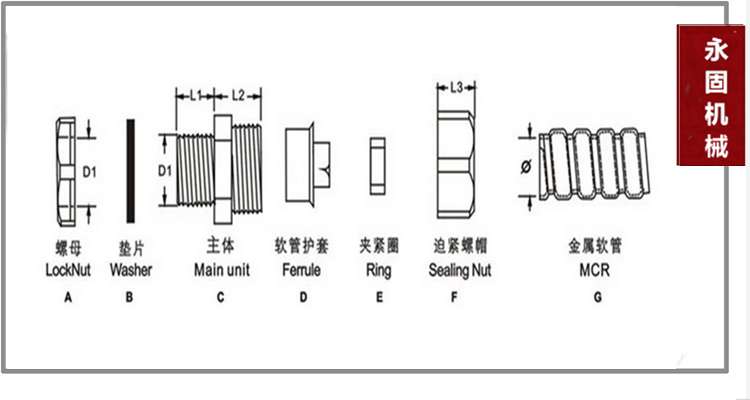 永固机械

L1 L2 L3

D1 D1 Ø

螺母
LockNut
A

垫片
Washer
B

主体
Main unit
C

软管护套
Ferrule
D

夹紧圈
Ring
E

迫紧螺帽
Sealing Nut
F

金属软管
MCR
G